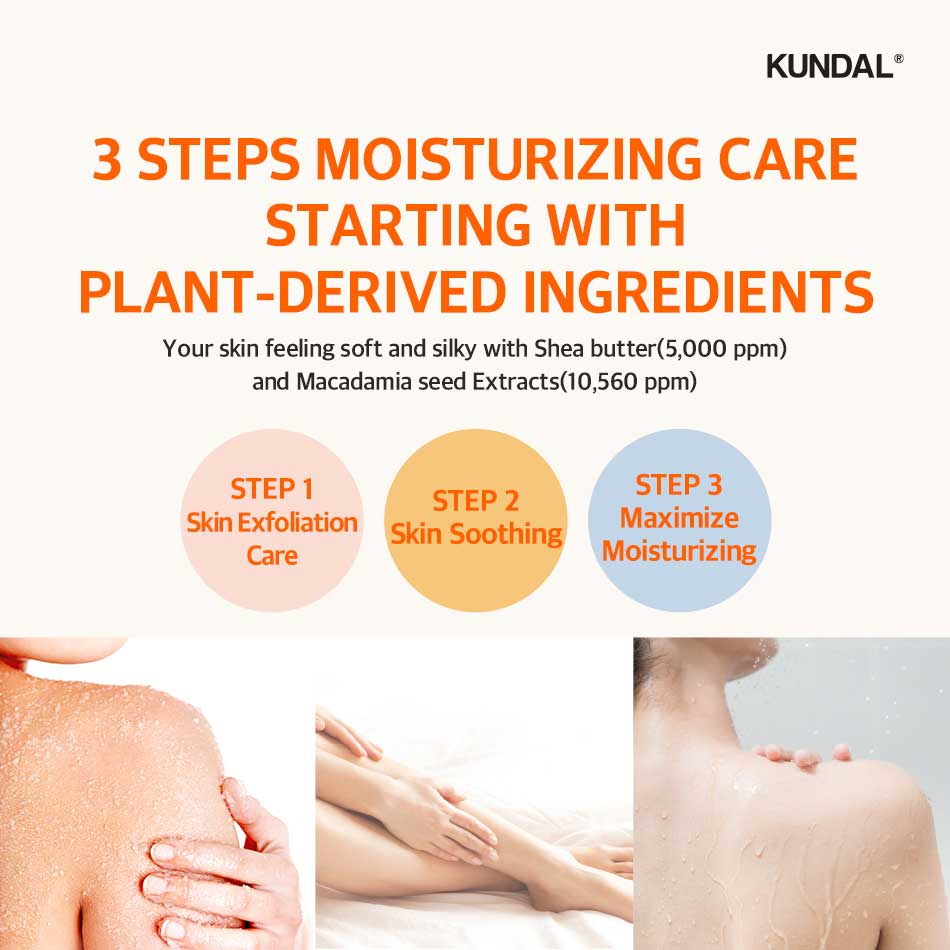 KUNDAL®

3 STEPS MOISTURIZING CARE STARTING WITH PLANT-DERIVED INGREDIENTS

Your skin feeling soft and silky with Shea butter(5,000 ppm) and Macadamia seed Extracts(10,560 ppm)

STEP 1
Skin Exfoliation Care

STEP 2
Skin Soothing

STEP 3
Maximize Moisturizing